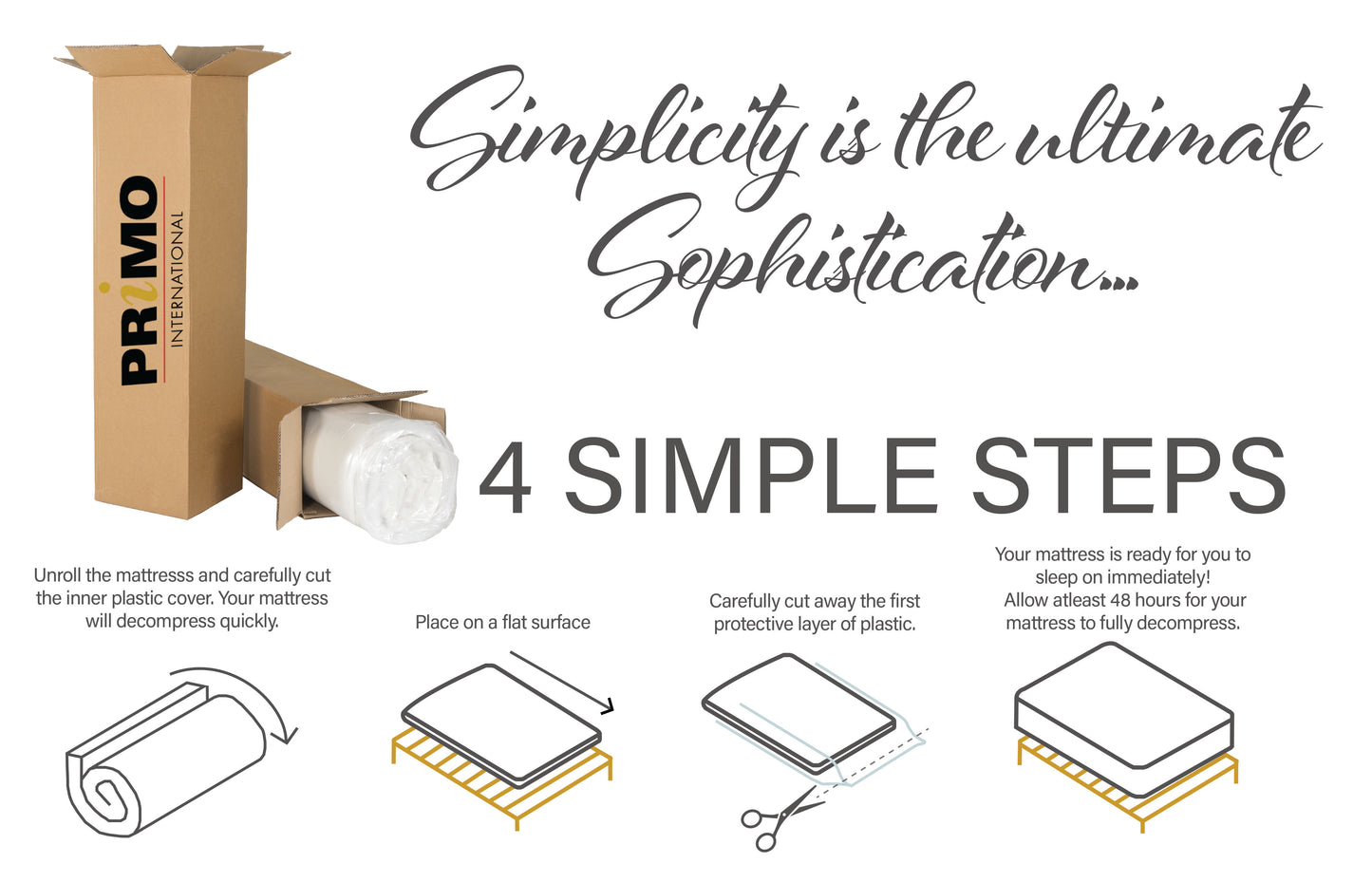 PRiMO
INTERNATIONAL

Simplicity is the ultimate Sophistication...

4 SIMPLE STEPS

Unroll the mattresss and carefully cut the inner plastic cover. Your mattress will decompress quickly.

Place on a flat surface

Carefully cut away the first protective layer of plastic.

Your mattress is ready for you to sleep on immediately! Allow atleast 48 hours for your mattress to fully decompress.